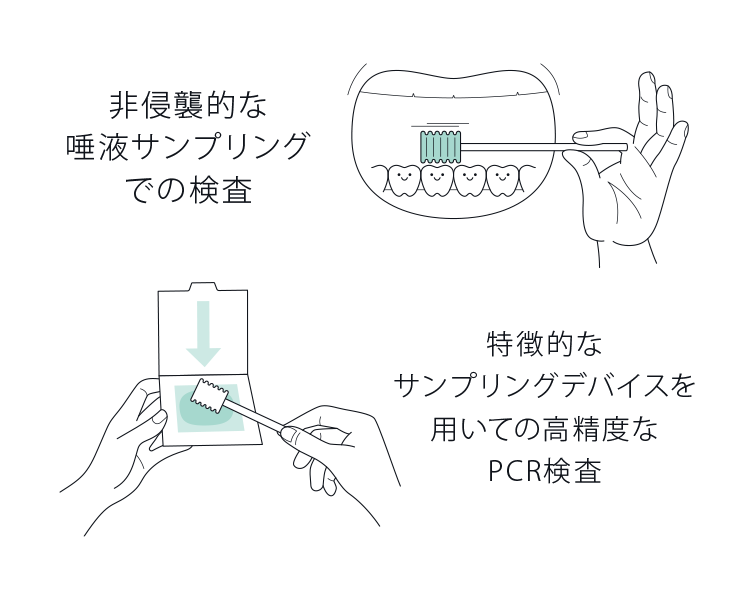 非侵襲的な
唾液サンプリング
での検査

特徴的な
サンプリングデバイスを
用いての高精度な
PCR検査